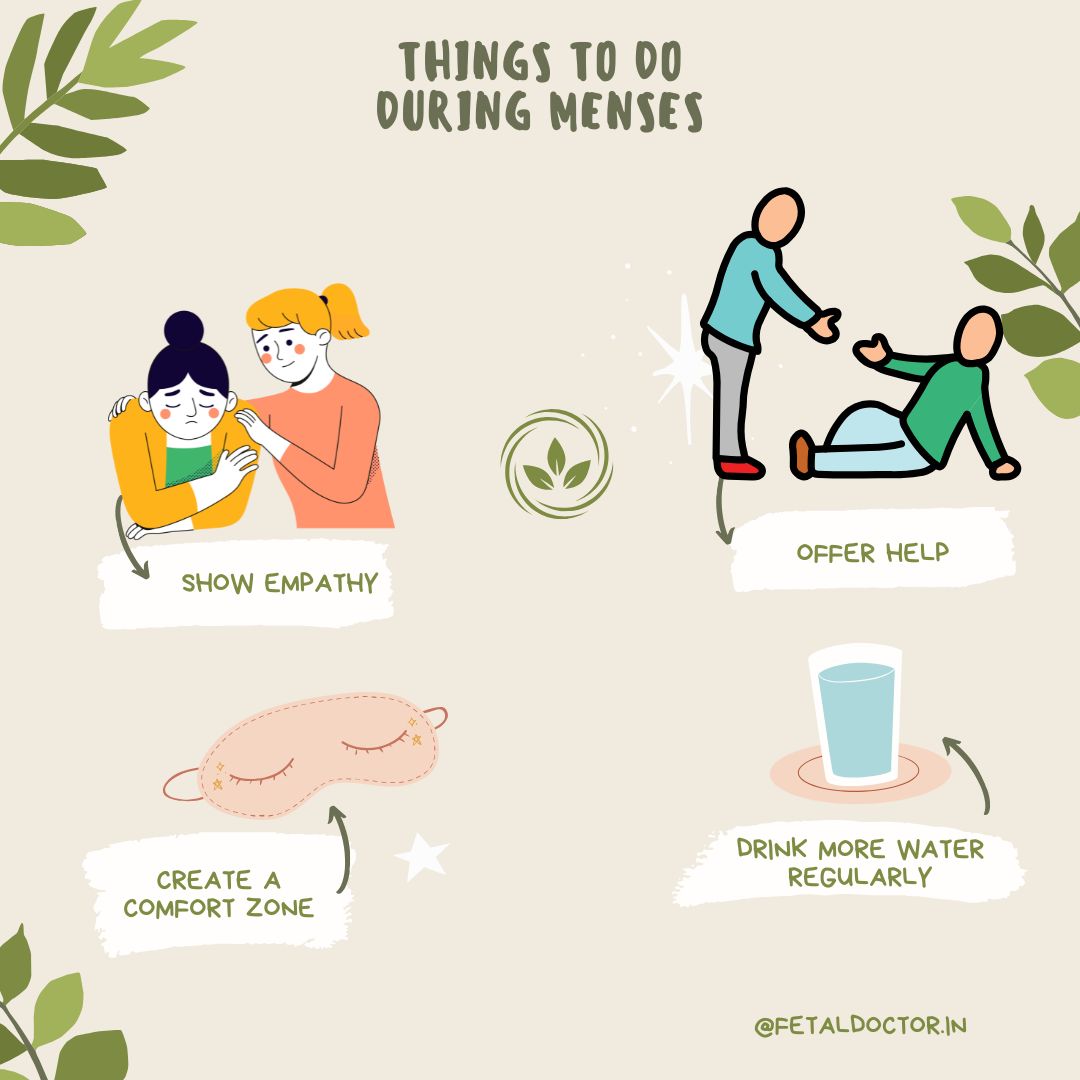 THINGS TO DO DURING MENSES

SHOW EMPATHY

OFFER HELP

CREATE A COMFORT ZONE

DRINK MORE WATER REGULARLY

@FETALDOCTOR.IN